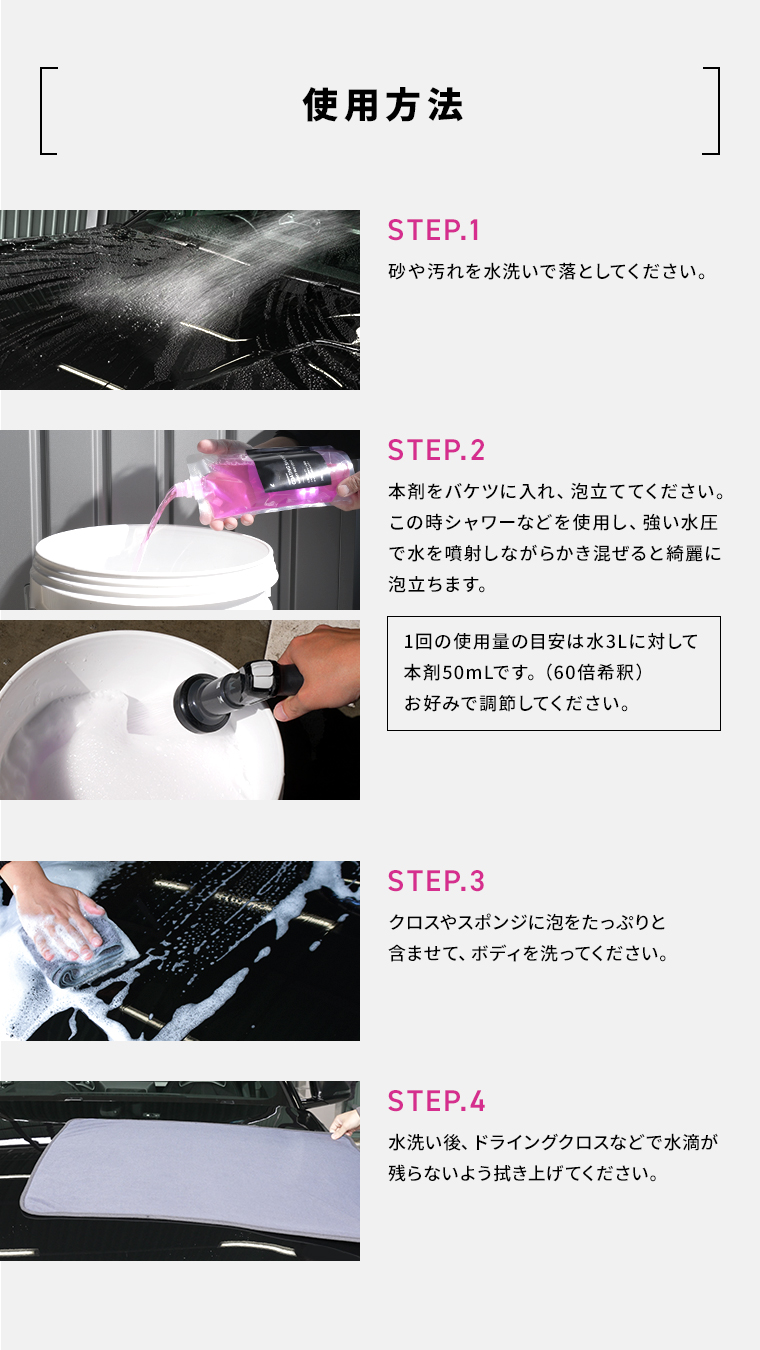 使用方法

STEP.1

砂や汚れを水洗いで落としてください。

STEP.2

本剤をバケツに入れ、泡立ててください。この時シャワーなどを使用し、強い水圧で水を噴射しながらかき混ぜると綺麗に泡立ちます。

1回の使用量の目安は水3Lに対して本剤50mLです。（60倍希釈）お好みで調節してください。

STEP.3

クロスやスポンジに泡をたっぷりと含ませて、ボディを洗ってください。

STEP.4

水洗い後、ドライングクロスなどで水滴が残らないよう拭き上げてください。