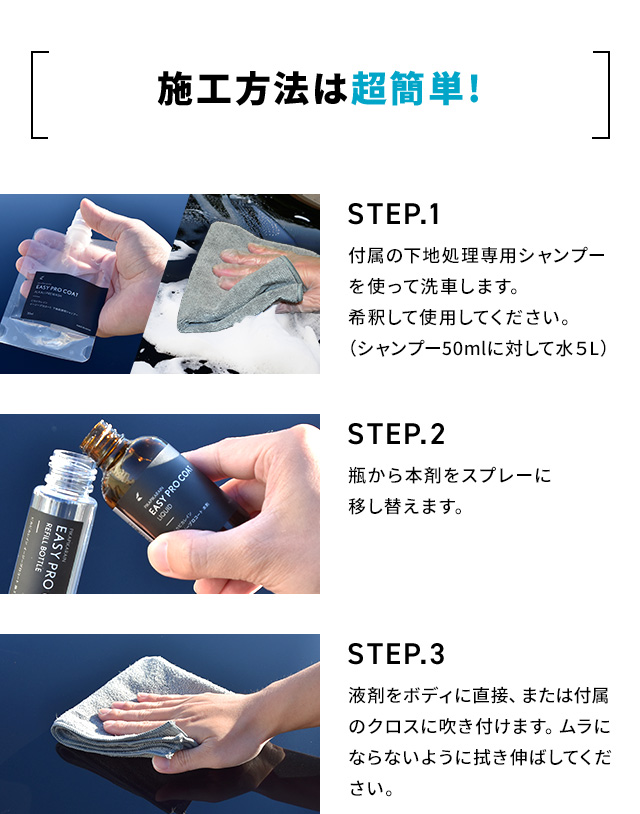 施工方法は超簡単!

EASY PRO COAT

STEP.1

付属の下地処理専用シャンプーを使って洗車します。
希釈して使用してください。
(シャンプー50mlに対して水5L)

EASY PRO COAT
LIQUID

EASY PRO
REFILL BOTTLE

STEP.2

瓶から本剤をスプレーに移し替えます。

STEP.3

液剤をボディに直接、または付属のクロスに吹き付けます。ムラにならないように拭き伸ばしてください。