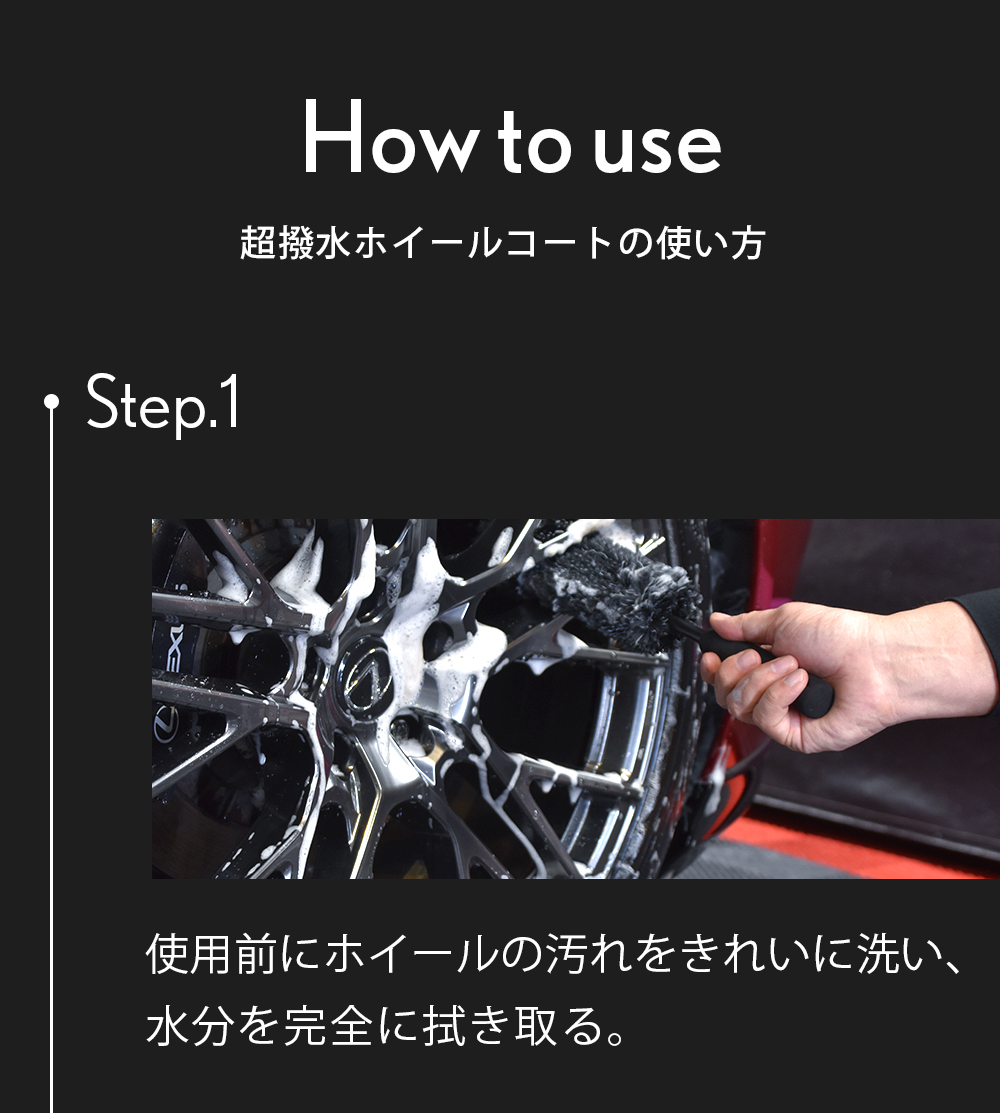 How to use

超撥水ホイールコートの使い方

Step.1

使用前にホイールの汚れをきれいに洗い、水分を完全に拭き取る。